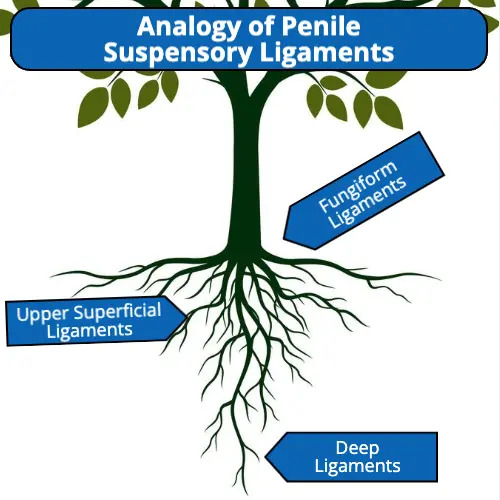 Analogy of Penile Suspensory Ligaments

Fungiform Ligaments

Upper Superficial Ligaments

Deep Ligaments